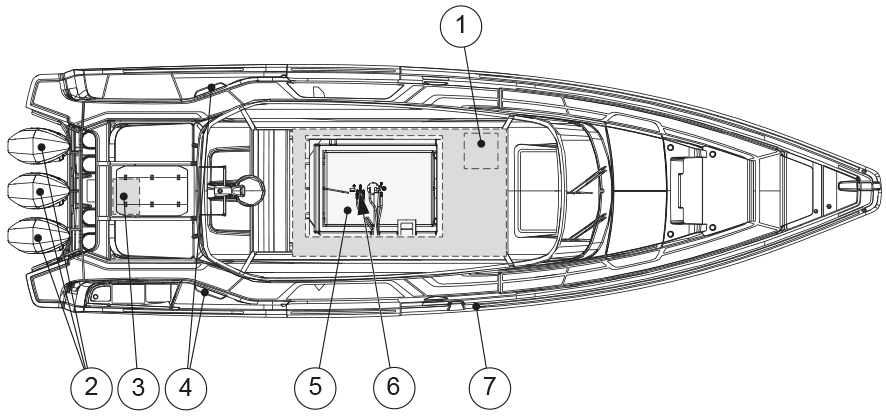 1
2
3
4
5
6
7